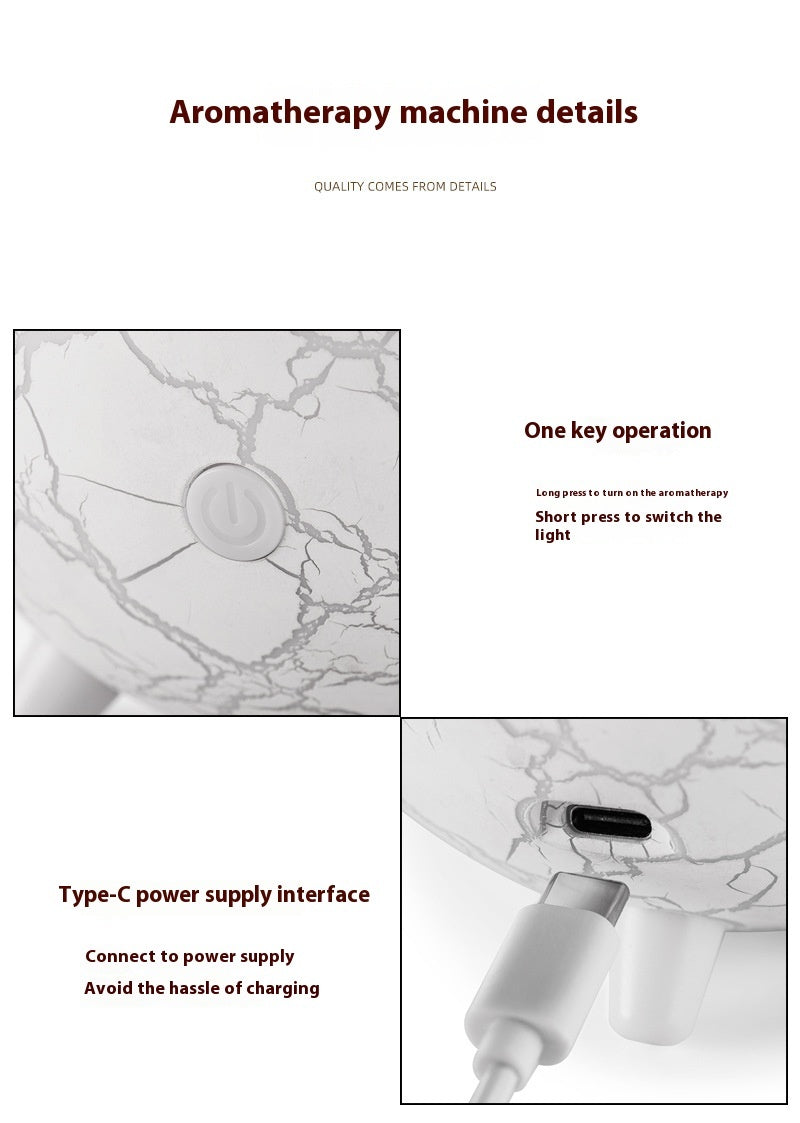 Aromatherapy machine details

QUALITY COMES FROM DETAILS

One key operation

Long press to turn on the aromatherapy

Short press to switch the light

Type-C power supply interface

Connect to power supply

Avoid the hassle of charging