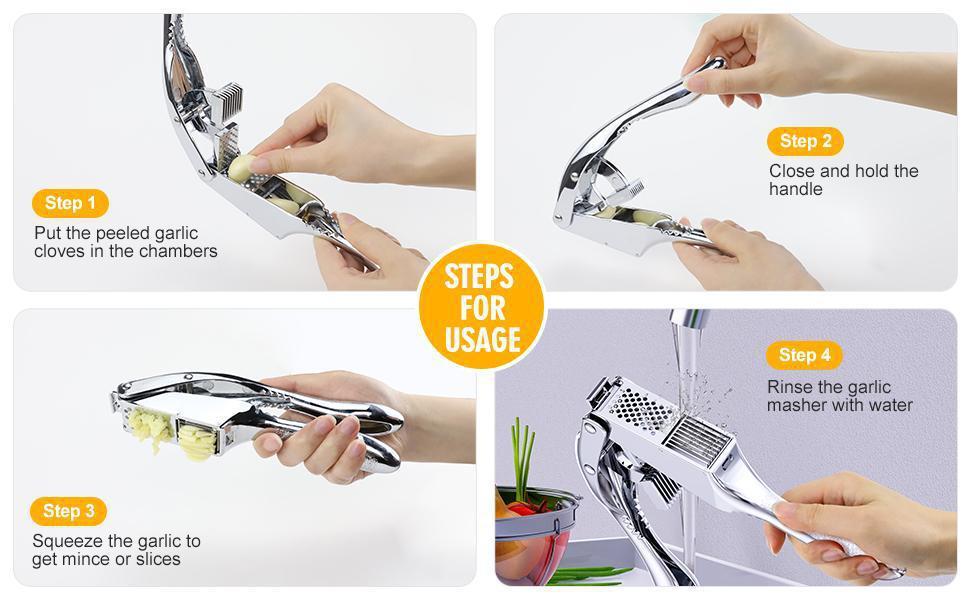 Step 1
Put the peeled garlic cloves in the chambers

Step 2
Close and hold the handle

STEPS FOR USAGE

Step 3
Squeeze the garlic to get mince or slices

Step 4
Rinse the garlic masher with water